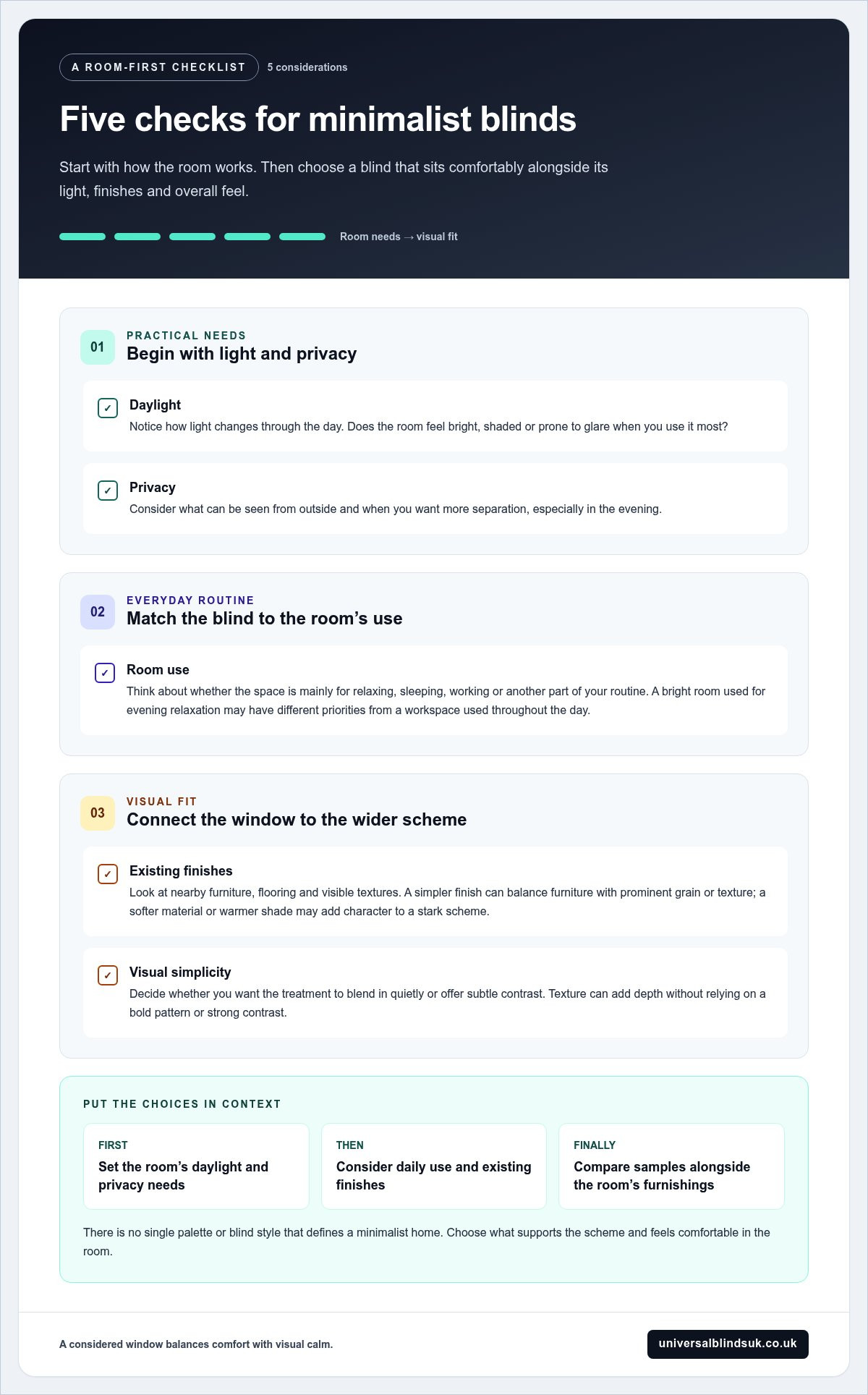 A ROOM-FIRST CHECKLIST

5 considerations

Five checks for minimalist blinds

Start with how the room works. Then choose a blind that sits comfortably alongside its light, finishes and overall feel.

Room needs → visual fit

01

PRACTICAL NEEDS

Begin with light and privacy

☑ Daylight
Notice how light changes through the day. Does the room feel bright, shaded or prone to glare when you use it most?

☑ Privacy
Consider what can be seen from outside and when you want more separation, especially in the evening.

02

EVERYDAY ROUTINE

Match the blind to the room's use

☑ Room use
Think about whether the space is mainly for relaxing, sleeping, working or another part of your routine. A bright room used for evening relaxation may have different priorities from a workspace used throughout the day.

03

VISUAL FIT

Connect the window to the wider scheme

☑ Existing finishes
Look at nearby furniture, flooring and visible textures. A simpler finish can balance furniture with prominent grain or texture; a softer material or warmer shade may add character to a stark scheme.

☑ Visual simplicity
Decide whether you want the treatment to blend in quietly or offer subtle contrast. Texture can add depth without relying on a bold pattern or strong contrast.

PUT THE CHOICES IN CONTEXT

FIRST
Set the room's daylight and privacy needs

THEN
Consider daily use and existing finishes

FINALLY
Compare samples alongside the room's furnishings

There is no single palette or blind style that defines a minimalist home. Choose what supports the scheme and feels comfortable in the room.

A considered window balances comfort with visual calm.

universalblindsuk.co.uk