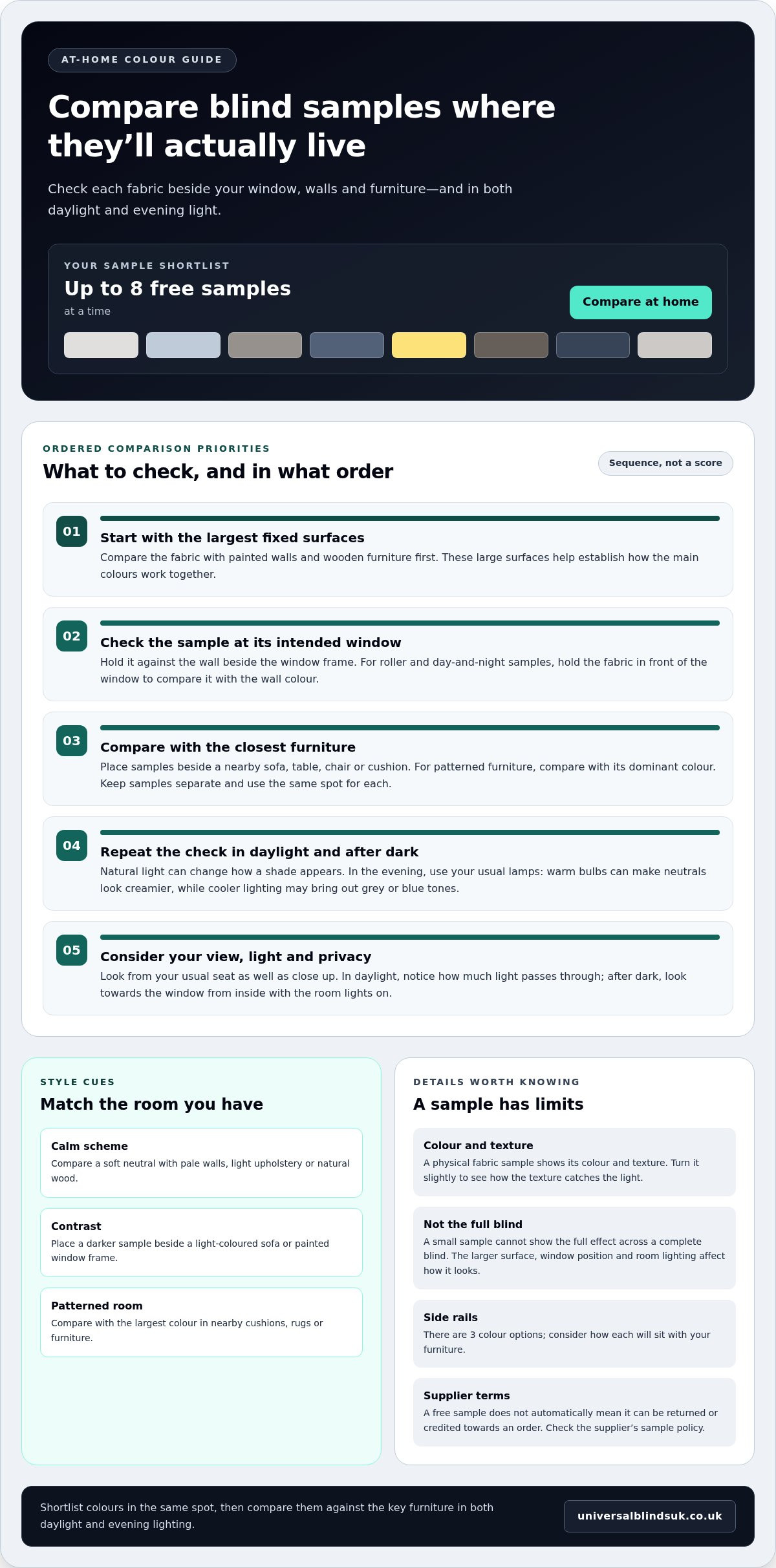 AT-HOME COLOUR GUIDE

Compare blind samples where they'll actually live

Check each fabric beside your window, walls and furniture—and in both daylight and evening light.

YOUR SAMPLE SHORTLIST

Up to 8 free samples

at a time

Compare at home

ORDERED COMPARISON PRIORITIES

What to check, and in what order

Sequence, not a score

01

Start with the largest fixed surfaces

Compare the fabric with painted walls and wooden furniture first. These large surfaces help establish how the main colours work together.

02

Check the sample at its intended window

Hold it against the wall beside the window frame. For roller and day-and-night samples, hold the fabric in front of the window to compare it with the wall colour.

03

Compare with the closest furniture

Place samples beside a nearby sofa, table, chair or cushion. For patterned furniture, compare with its dominant colour. Keep samples separate and use the same spot for each.

04

Repeat the check in daylight and after dark

Natural light can change how a shade appears. In the evening, use your usual lamps: warm bulbs can make neutrals look creamier, while cooler lighting may bring out grey or blue tones.

05

Consider your view, light and privacy

Look from your usual seat as well as close up. In daylight, notice how much light passes through; after dark, look towards the window from inside with the room lights on.

STYLE CUES

Match the room you have

Calm scheme

Compare a soft neutral with pale walls, light upholstery or natural wood.

Contrast

Place a darker sample beside a light-coloured sofa or painted window frame.

Patterned room

Compare with the largest colour in nearby cushions, rugs or furniture.

DETAILS WORTH KNOWING

A sample has limits

Colour and texture

A physical fabric sample shows its colour and texture. Turn it slightly to see how the texture catches the light.

Not the full blind

A small sample cannot show the full effect across a complete blind. The larger surface, window position and room lighting affect how it looks.

Side rails

There are 3 colour options; consider how each will sit with your furniture.

Supplier terms

A free sample does not automatically mean it can be returned or credited towards an order. Check the supplier's sample policy.

Shortlist colours in the same spot, then compare them against the key furniture in both daylight and evening lighting.

universalblindsuk.co.uk