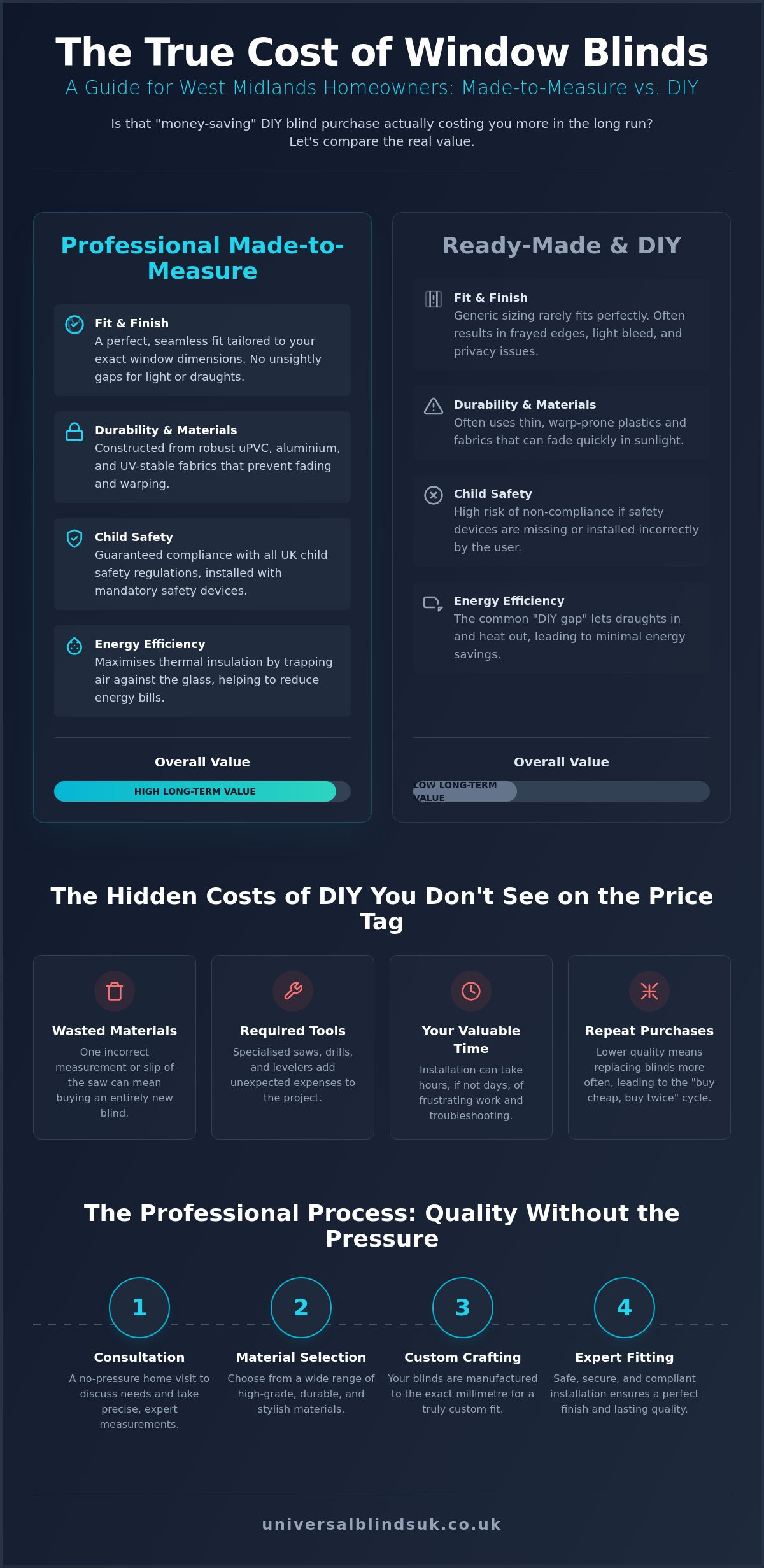 The True Cost of Window Blinds

A Guide for West Midlands Homeowners: Made-to-Measure vs. DIY

Is that "money-saving" DIY blind purchase actually costing you more in the long run? Let's compare the real value.

Professional Made-to-Measure

Fit & Finish
A perfect, seamless fit tailored to your exact window dimensions. No unsightly gaps for light or draughts.

Durability & Materials
Constructed from robust uPVC, aluminium, and UV-stable fabrics that prevent fading and warping.

Child Safety
Guaranteed compliance with all UK child safety regulations, installed with mandatory safety devices.

Energy Efficiency
Maximises thermal insulation by trapping air against the glass, helping to reduce energy bills.

Overall Value

HIGH LONG-TERM VALUE

Ready-Made & DIY

Fit & Finish
Generic sizing rarely fits perfectly. Often results in frayed edges, light bleed, and privacy issues.

Durability & Materials
Often uses thin, warp-prone plastics and fabrics that can fade quickly in sunlight.

Child Safety
High risk of non-compliance if safety devices are missing or installed incorrectly by the user.

Energy Efficiency
The common "DIY gap" lets draughts in and heat out, leading to minimal energy savings.

Overall Value

LOW LONG-TERM VALUE

The Hidden Costs of DIY You Don't See on the Price Tag

Wasted Materials
One incorrect measurement or slip of the saw can mean buying an entirely new blind.

Required Tools
Specialised saws, drills, and levelers add unexpected expenses to the project.

Your Valuable Time
Installation can take hours, if not days, of frustrating work and troubleshooting.

Repeat Purchases
Lower quality means replacing blinds more often, leading to the "buy cheap, buy twice" cycle.

The Professional Process: Quality Without the Pressure

1
Consultation
A no-pressure home visit to discuss needs and take precise, expert measurements.

2
Material Selection
Choose from a wide range of high-grade, durable, and stylish materials.

3
Custom Crafting
Your blinds are manufactured to the exact millimetre for a truly custom fit.

4
Expert Fitting
Safe, secure, and compliant installation ensures a perfect finish and lasting quality.

universalblindsuk.co.uk