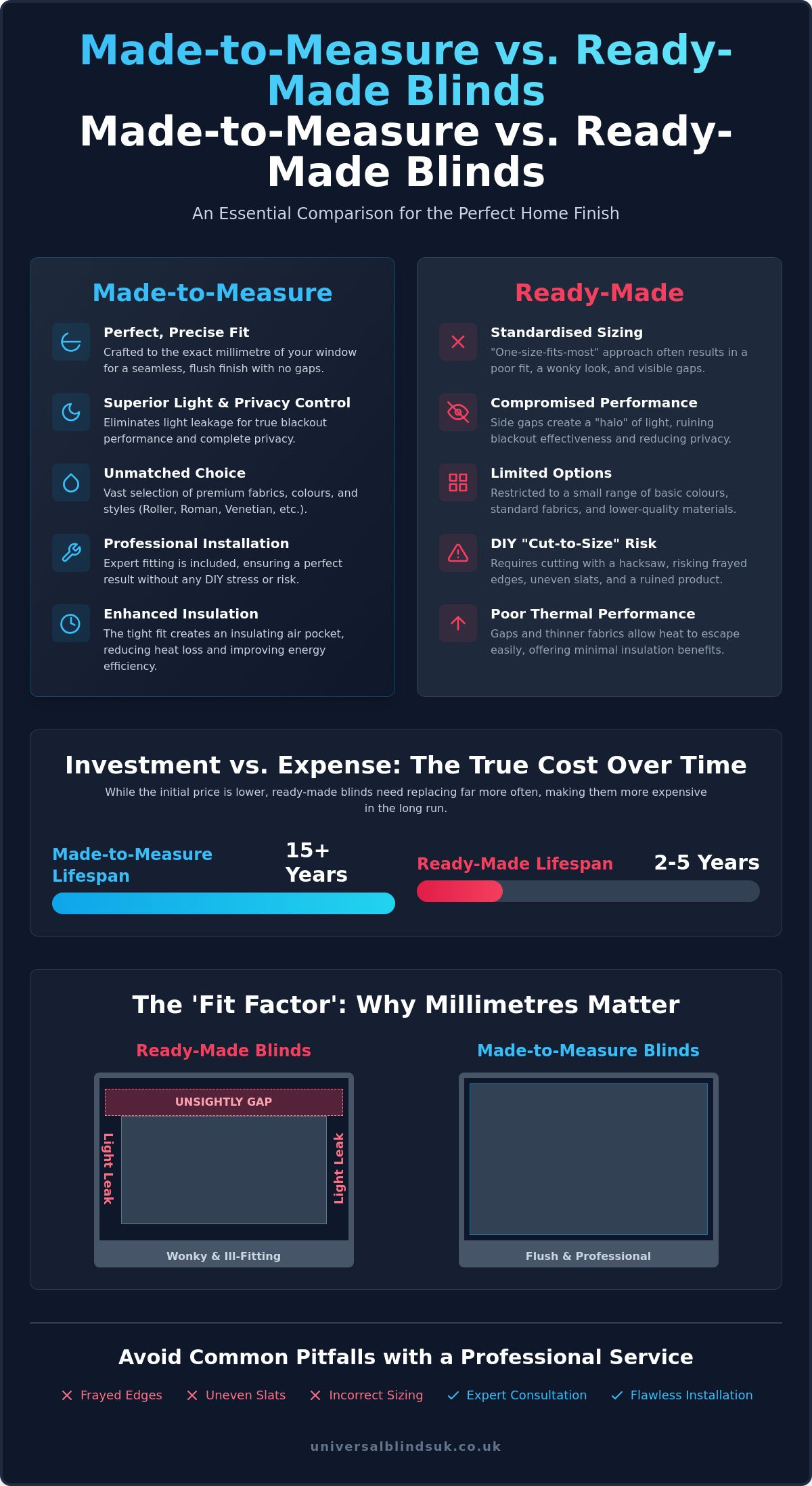 Made-to-Measure vs. Ready-Made Blinds
Made-to-Measure vs. Ready-Made Blinds

An Essential Comparison for the Perfect Home Finish

Made-to-Measure

Perfect, Precise Fit
Crafted to the exact millimetre of your window for a seamless, flush finish with no gaps.

Superior Light & Privacy Control
Eliminates light leakage for true blackout performance and complete privacy.

Unmatched Choice
Vast selection of premium fabrics, colours, and styles (Roller, Roman, Venetian, etc.).

Professional Installation
Expert fitting is included, ensuring a perfect result without any DIY stress or risk.

Enhanced Insulation
The tight fit creates an insulating air pocket, reducing heat loss and improving energy efficiency.

Ready-Made

Standardised Sizing
"One-size-fits-most" approach often results in a poor fit, a wonky look, and visible gaps.

Compromised Performance
Side gaps create a "halo" of light, ruining blackout effectiveness and reducing privacy.

Limited Options
Restricted to a small range of basic colours, standard fabrics, and lower-quality materials.

DIY "Cut-to-Size" Risk
Requires cutting with a hacksaw, risking frayed edges, uneven slats, and a ruined product.

Poor Thermal Performance
Gaps and thinner fabrics allow heat to escape easily, offering minimal insulation benefits.

Investment vs. Expense: The True Cost Over Time

While the initial price is lower, ready-made blinds need replacing far more often, making them more expensive in the long run.

Made-to-Measure Lifespan
15+ Years

Ready-Made Lifespan
2-5 Years

The 'Fit Factor': Why Millimetres Matter

Ready-Made Blinds
UNSIGHTLY GAP
Light Leak
Light Leak
Wonky & Ill-Fitting

Made-to-Measure Blinds
Flush & Professional

Avoid Common Pitfalls with a Professional Service

✕ Frayed Edges ✕ Uneven Slats ✕ Incorrect Sizing ✓ Expert Consultation ✓ Flawless Installation

universalblindsuk.co.uk