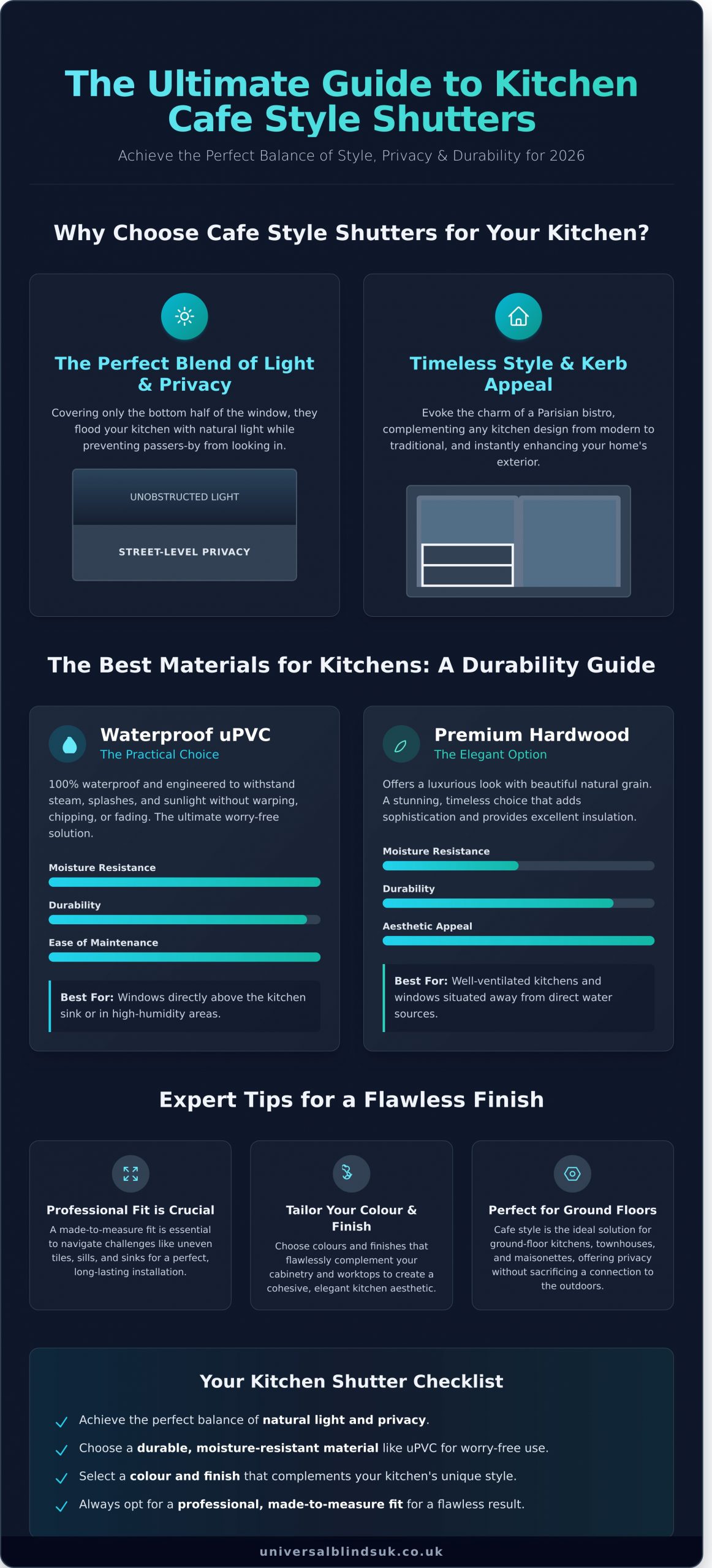 The Ultimate Guide to Kitchen Cafe Style Shutters

Achieve the Perfect Balance of Style, Privacy & Durability for 2026

Why Choose Cafe Style Shutters for Your Kitchen?

The Perfect Blend of Light & Privacy

Covering only the bottom half of the window, they flood your kitchen with natural light while preventing passers-by from looking in.

UNOBSTRUCTED LIGHT

STREET-LEVEL PRIVACY

Timeless Style & Kerb Appeal

Evoke the charm of a Parisian bistro, complementing any kitchen design from modern to traditional, and instantly enhancing your home's exterior.

The Best Materials for Kitchens: A Durability Guide

Waterproof uPVC
The Practical Choice

100% waterproof and engineered to withstand steam, splashes, and sunlight without warping, chipping, or fading. The ultimate worry-free solution.

Moisture Resistance

Durability

Ease of Maintenance

Best For: Windows directly above the kitchen sink or in high-humidity areas.

Premium Hardwood
The Elegant Option

Offers a luxurious look with beautiful natural grain. A stunning, timeless choice that adds sophistication and provides excellent insulation.

Moisture Resistance

Durability

Aesthetic Appeal

Best For: Well-ventilated kitchens and windows situated away from direct water sources.

Expert Tips for a Flawless Finish

Professional Fit is Crucial

A made-to-measure fit is essential to navigate challenges like uneven tiles, sills, and sinks for a perfect, long-lasting installation.

Tailor Your Colour & Finish

Choose colours and finishes that flawlessly complement your cabinetry and worktops to create a cohesive, elegant kitchen aesthetic.

Perfect for Ground Floors

Cafe style is the ideal solution for ground-floor kitchens, townhouses, and maisonettes, offering privacy without sacrificing a connection to the outdoors.

Your Kitchen Shutter Checklist

Achieve the perfect balance of natural light and privacy.

Choose a durable, moisture-resistant material like uPVC for worry-free use.

Select a colour and finish that complements your kitchen's unique style.

Always opt for a professional, made-to-measure fit for a flawless result.

universalblindsuk.co.uk